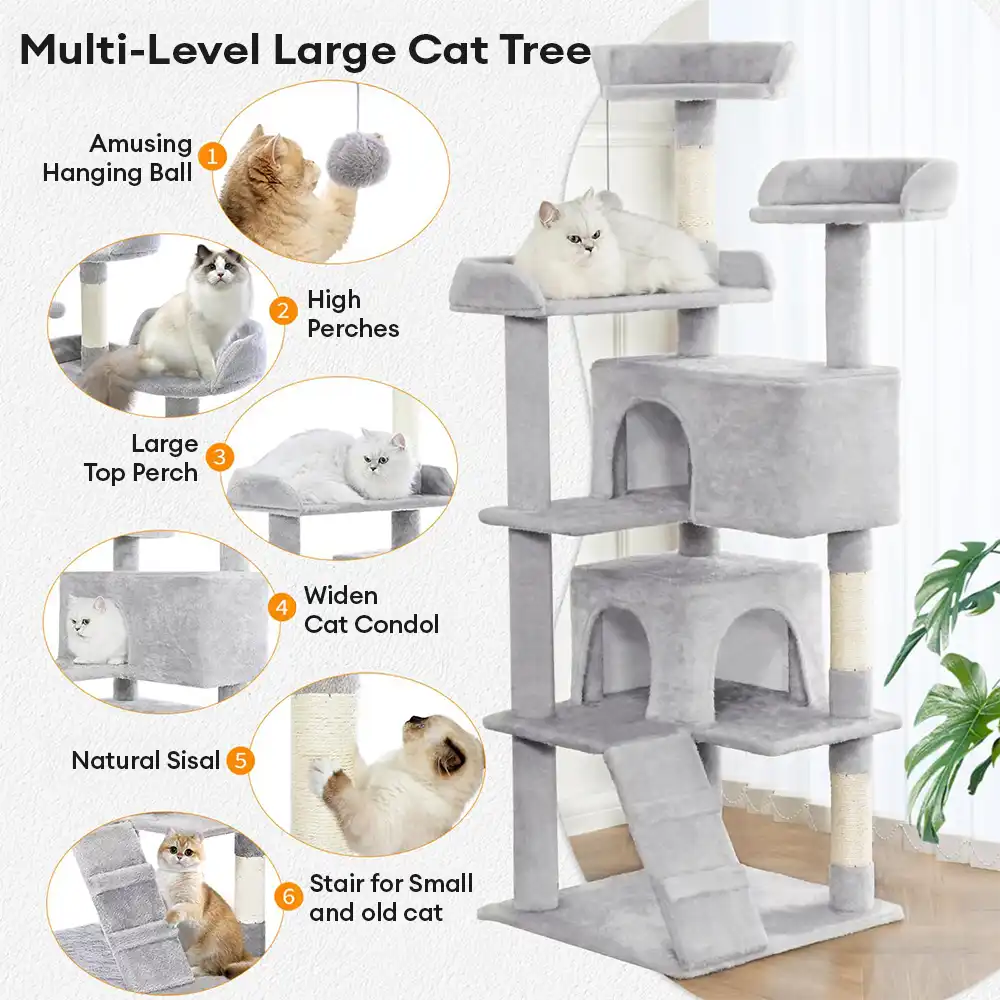 Multi-Level Large Cat Tree

Amusing Hanging Ball 1

2 High Perches

Large Top Perch 3

4 Widen Cat Condol

Natural Sisal 5

6 Stair for Small and old cat