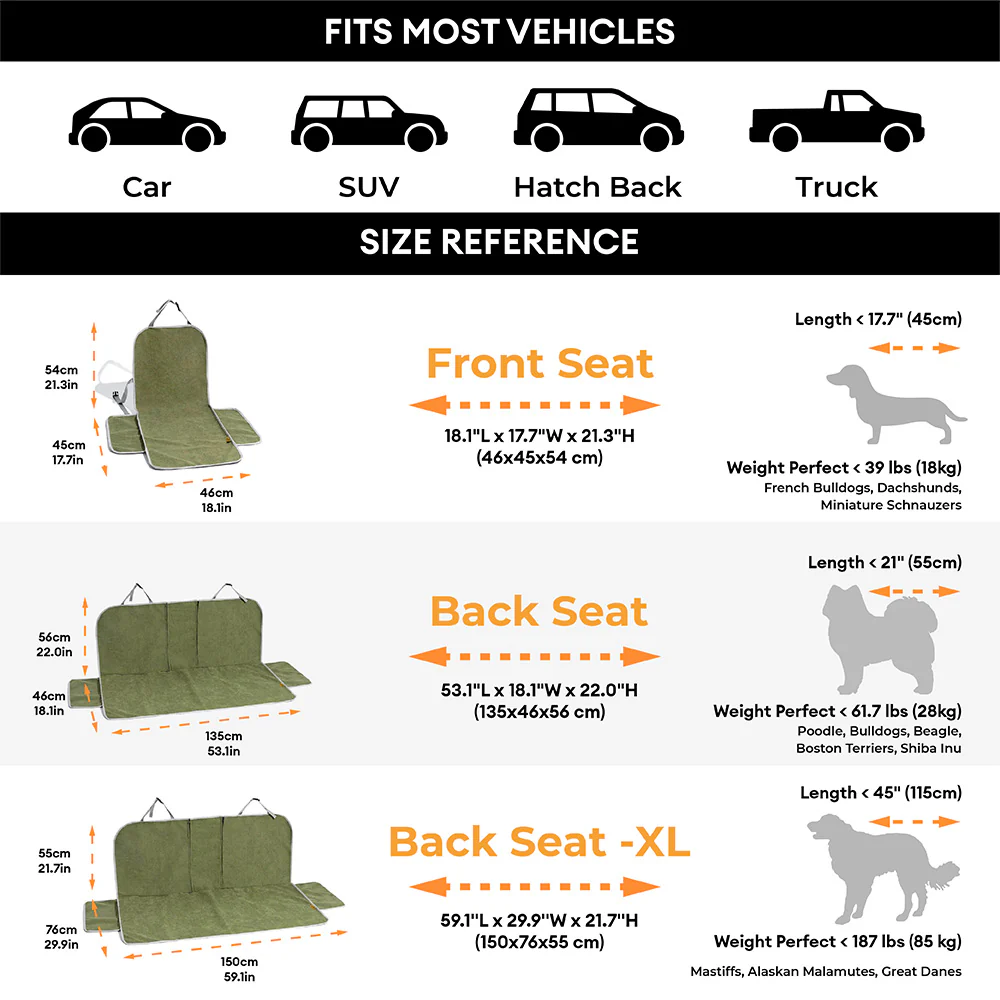 FITS MOST VEHICLES

Car

SUV

Hatch Back

Truck

SIZE REFERENCE

54cm
21.3in

45cm
17.7in

46cm
18.1in

Front Seat

18.1"L x 17.7"W x 21.3"H
(46x45x54 cm)

Length < 17.7" (45cm)

Weight Perfect < 39 lbs (18kg)
French Bulldogs, Dachshunds, Miniature Schnauzers

56cm
22.0in

46cm
18.1in

135cm
53.1in

Back Seat

53.1"L x 18.1"W x 22.0"H
(135x46x56 cm)

Length < 21" (55cm)

Weight Perfect < 61.7 lbs (28kg)
Poodle, Bulldogs, Beagle, Boston Terriers, Shiba Inu

55cm
21.7in

76cm
29.9in

150cm
59.1in

Back Seat -XL

59.1"L x 29.9"W x 21.7"H
(150x76x55 cm)

Length < 45" (115cm)

Weight Perfect < 187 lbs (85 kg)

Mastiffs, Alaskan Malamutes, Great Danes