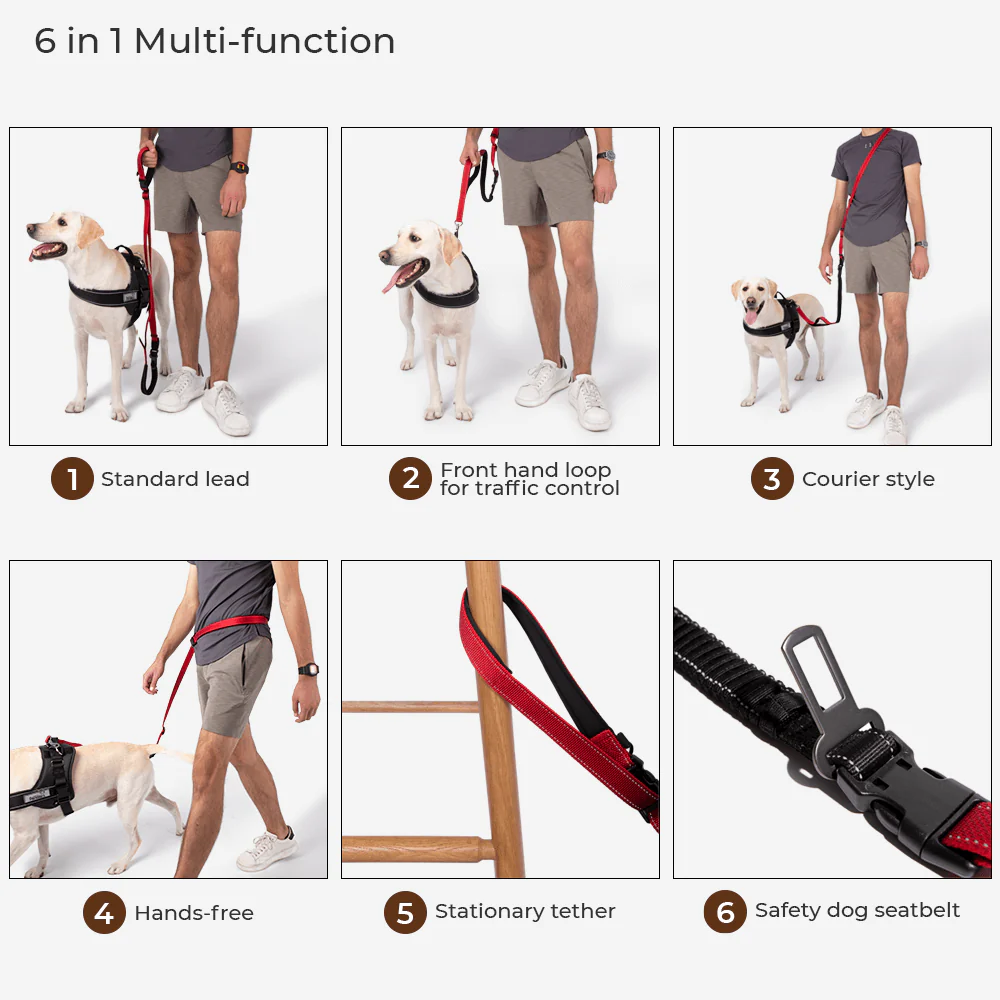 6 in 1 Multi-function

1 Standard lead

2 Front hand loop for traffic control

3 Courier style

4 Hands-free

5 Stationary tether

6 Safety dog seatbelt